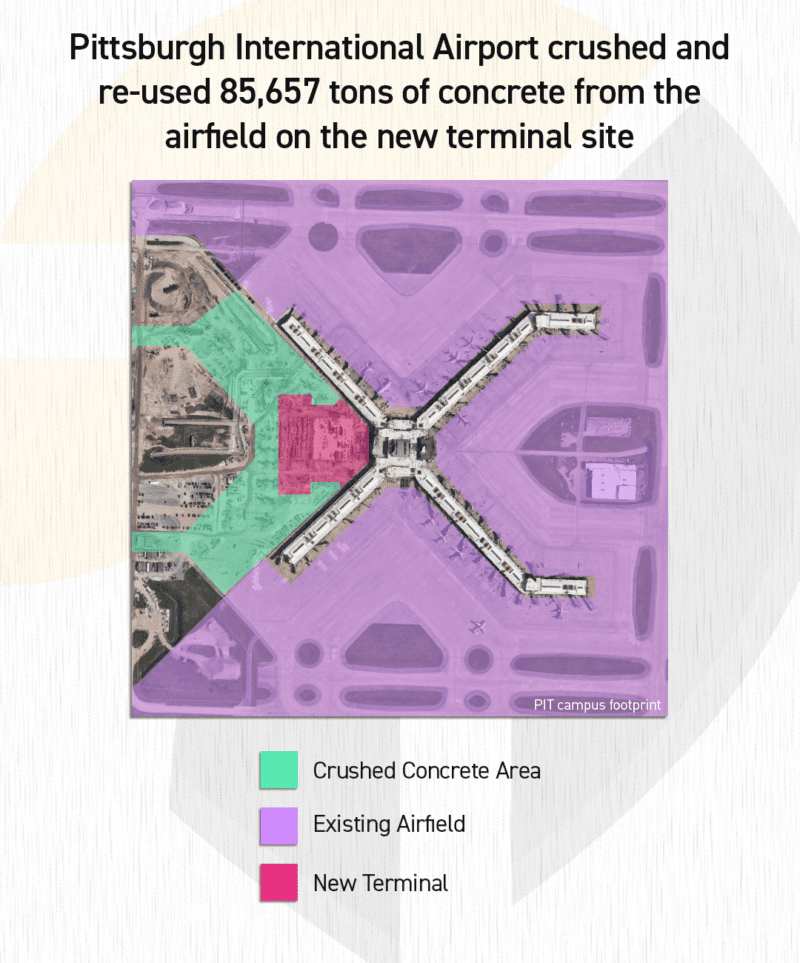 Pittsburgh International Airport crushed and re-used 85,657 tons of concrete from the airfield on the new terminal site

PIT campus footprint

Crushed Concrete Area

Existing Airfield

New Terminal